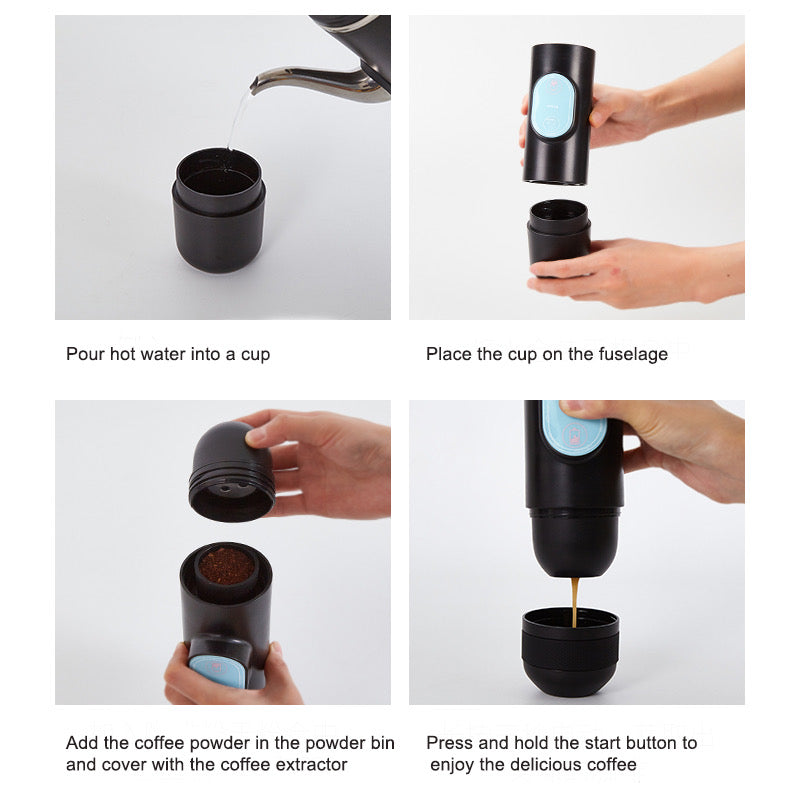 Pour hot water into a cup

Place the cup on the fuselage

Add the coffee powder in the powder bin and cover with the coffee extractor

Press and hold the start button to enjoy the delicious coffee